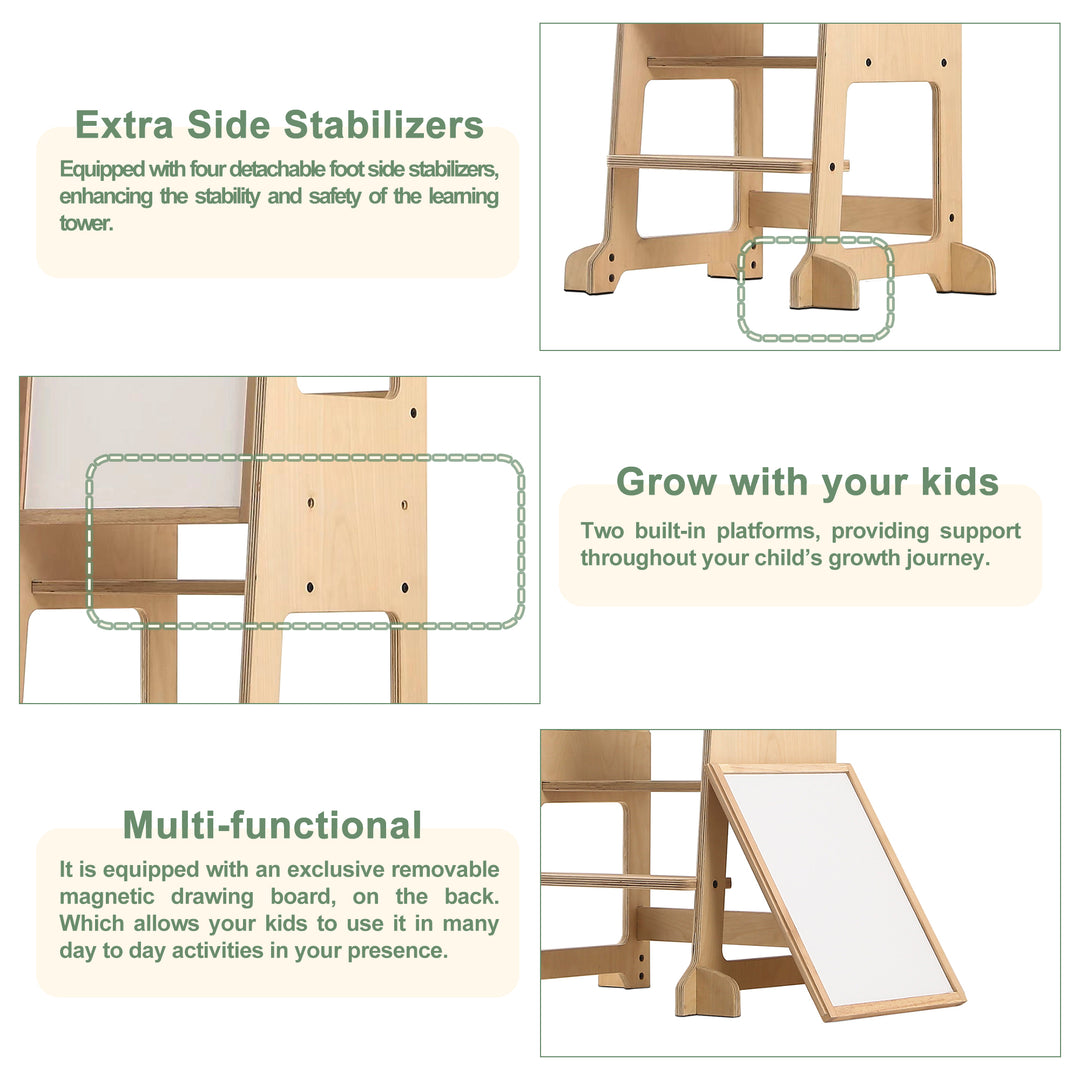 Extra Side Stabilizers

Equipped with four detachable foot side stabilizers, enhancing the stability and safety of the learning tower.

Grow with your kids

Two built-in platforms, providing support throughout your child's growth journey.

Multi-functional

It is equipped with an exclusive removable magnetic drawing board, on the back. Which allows your kids to use it in many day to day activities in your presence.